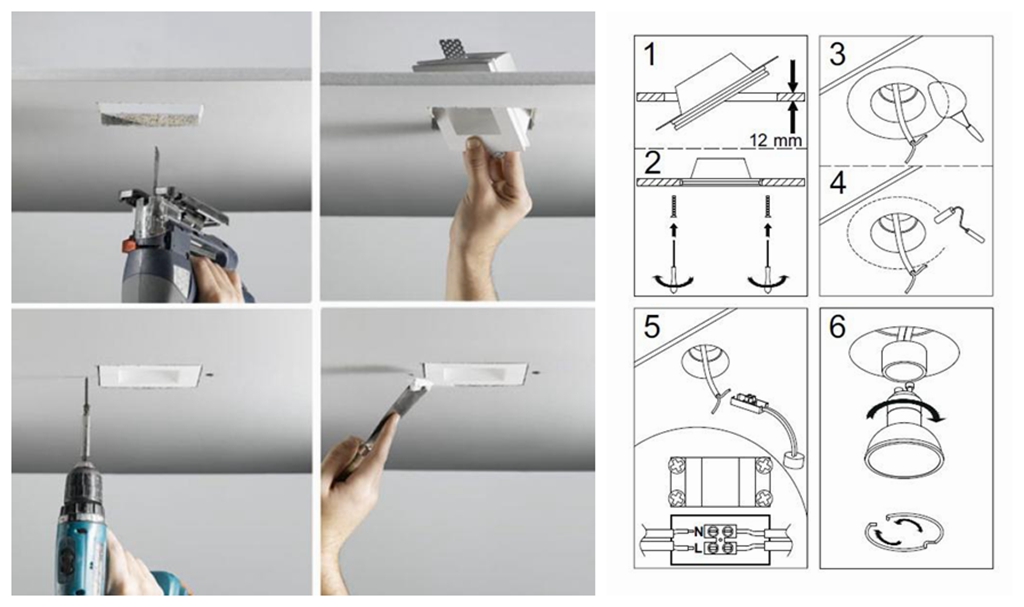 1

12 mm

2

3

4

5

N

L

6